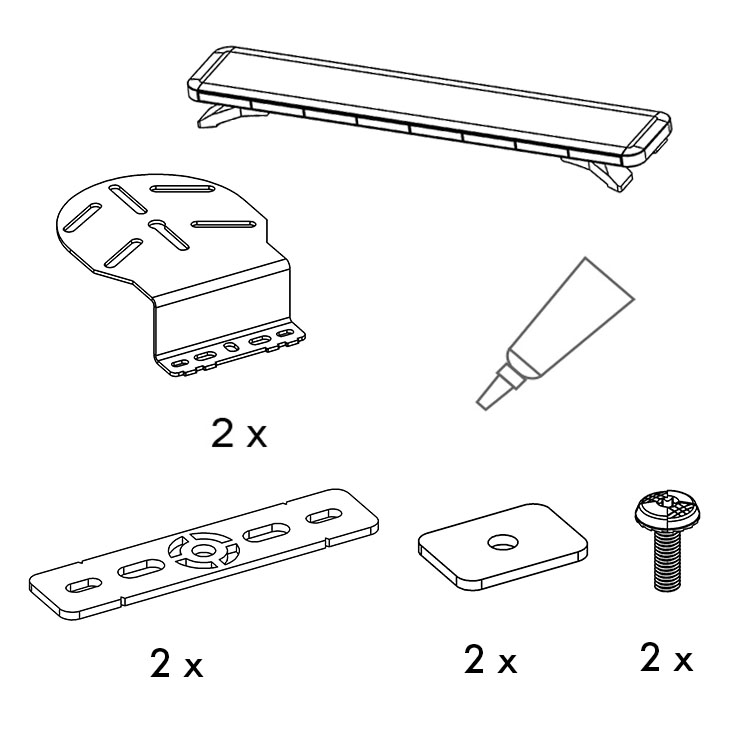 2 x

2 x

2 x

2 x