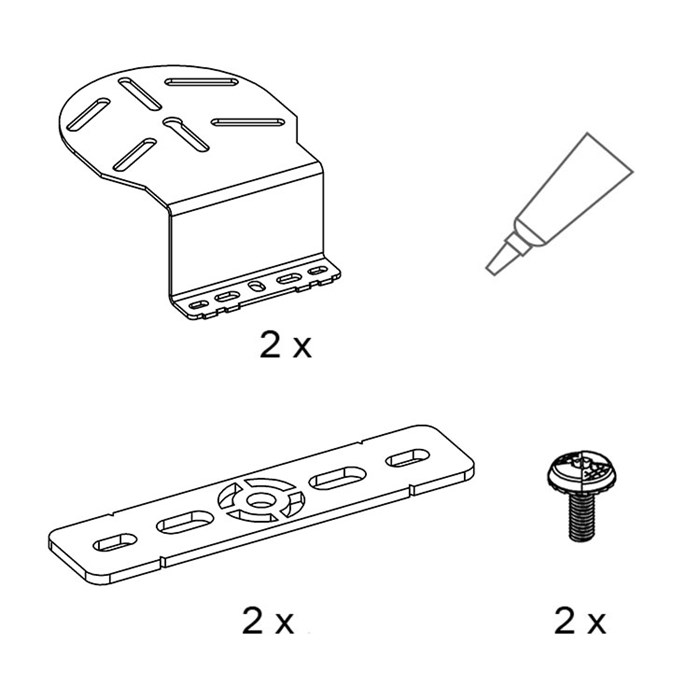 2 x

2 x

2 x