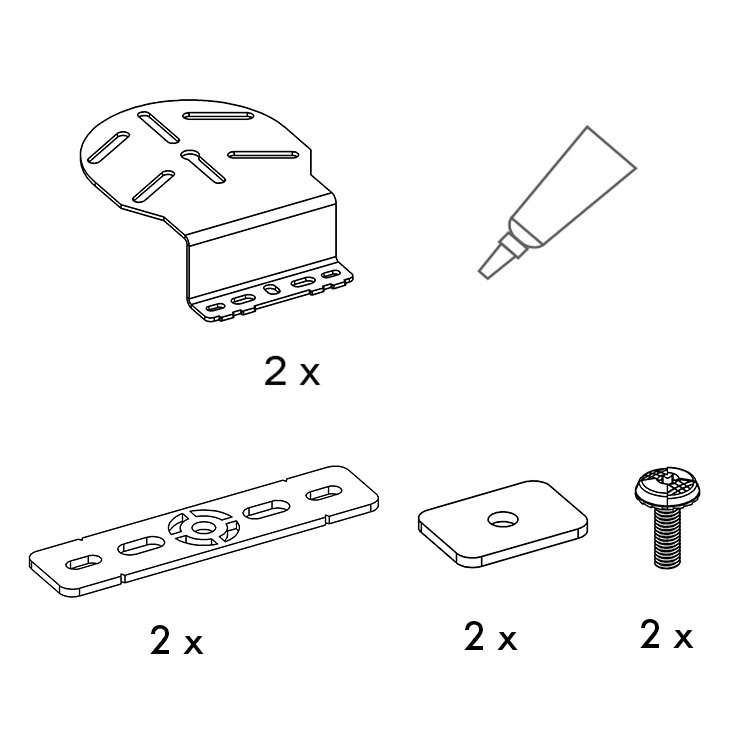 2 x

2 x

2 x

2 x