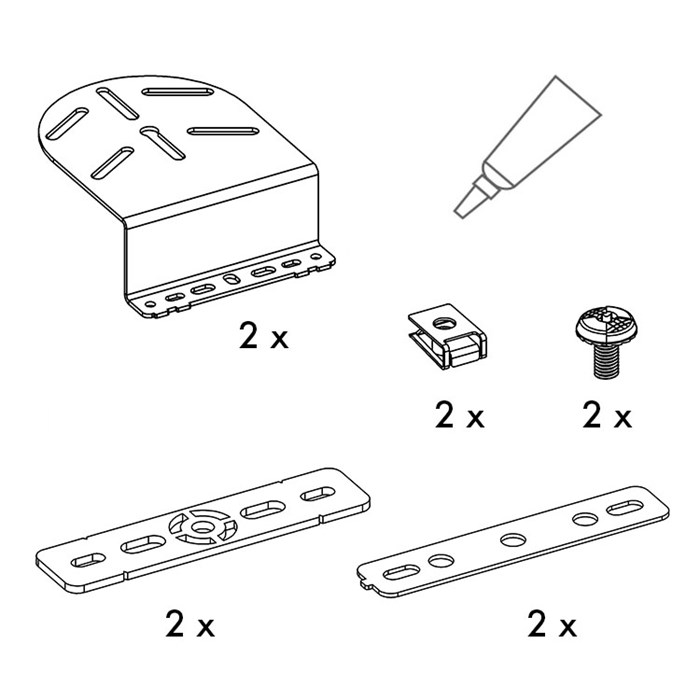 2 x

2 x

2 x

2 x

2 x