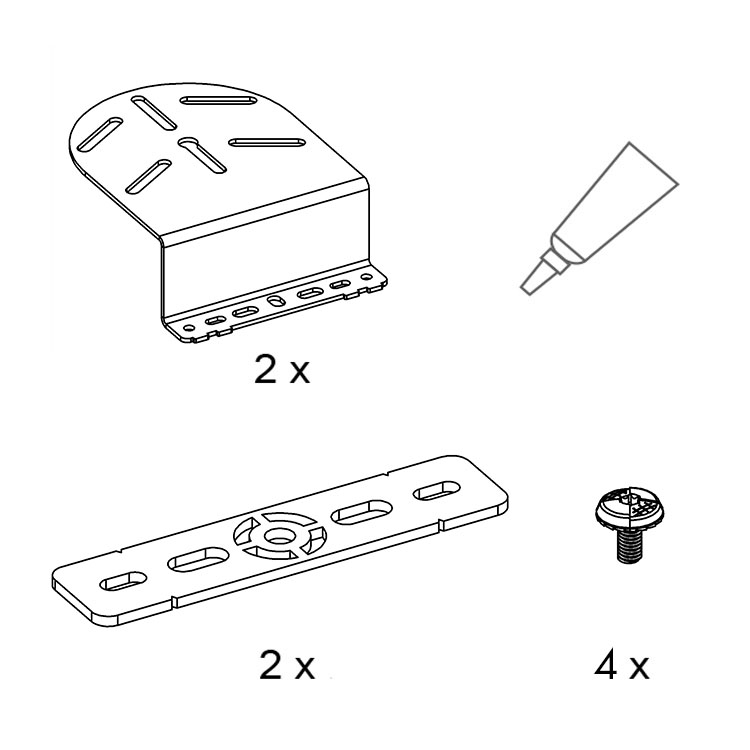 2 x

2 x

4 x