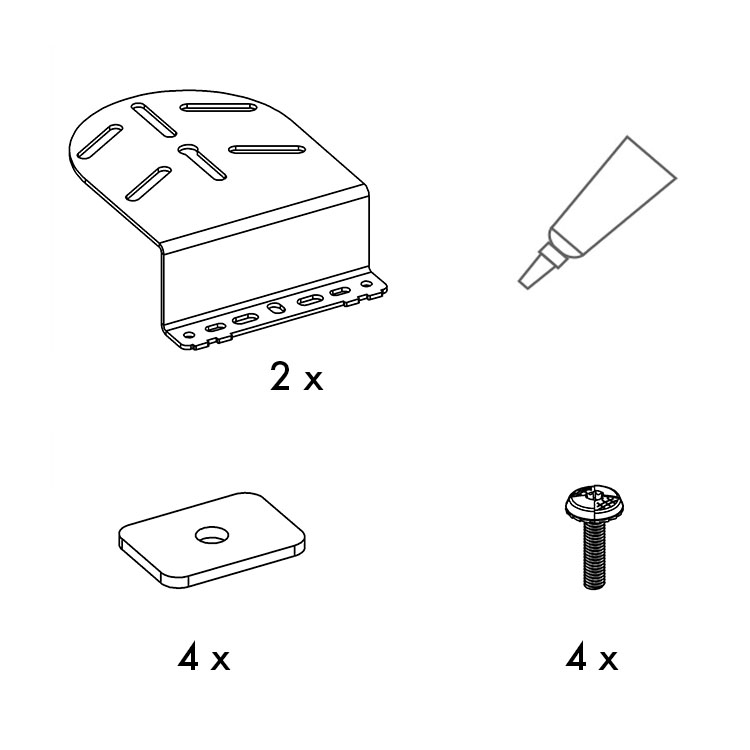 2 x

4 x

4 x