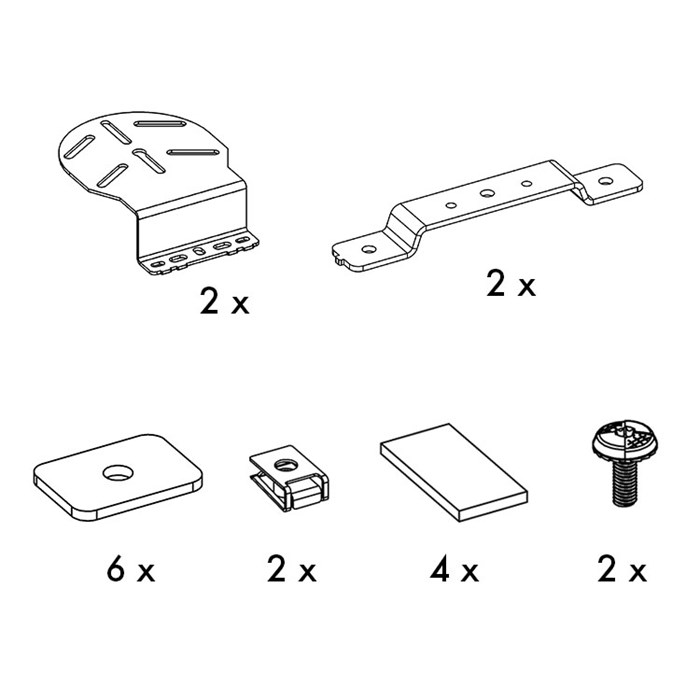 2 x

2 x

6 x

2 x

4 x

2 x