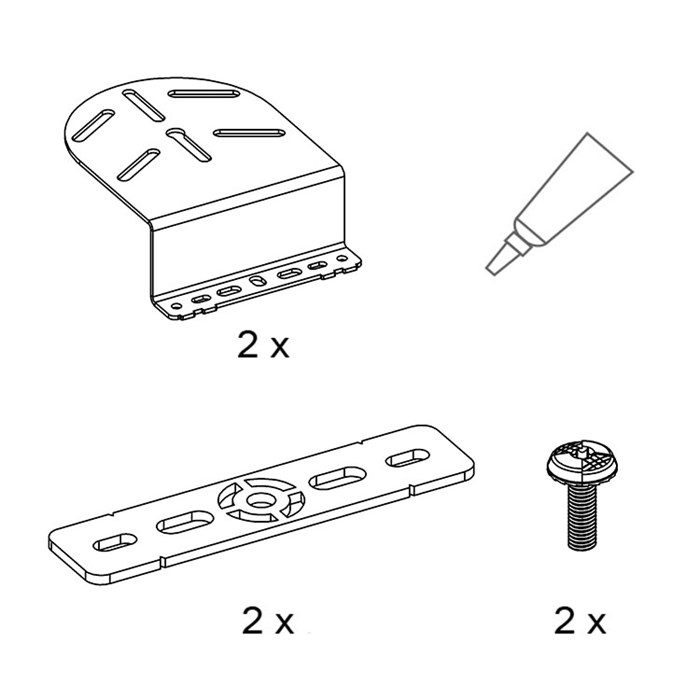 2 x

2 x

2 x