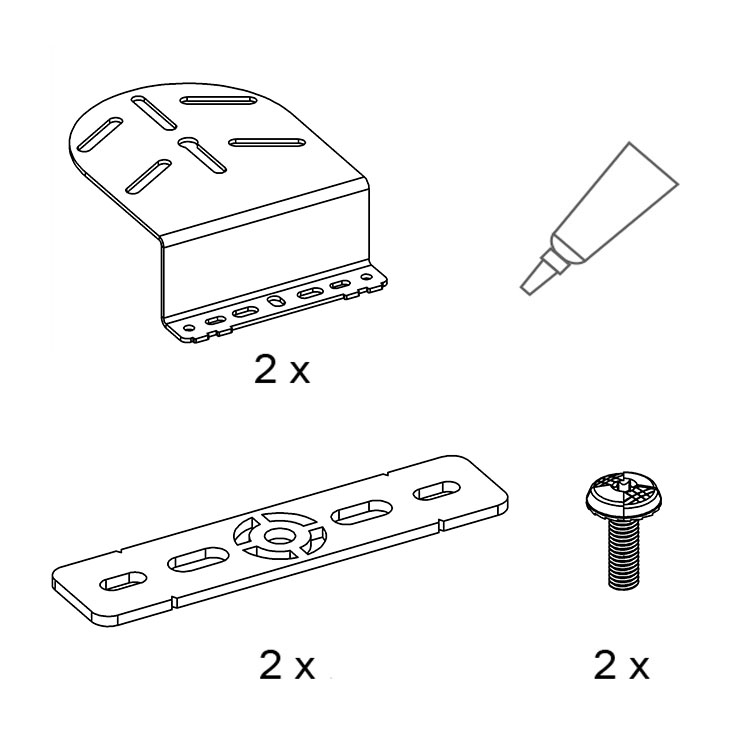 2 x

2 x

2 x