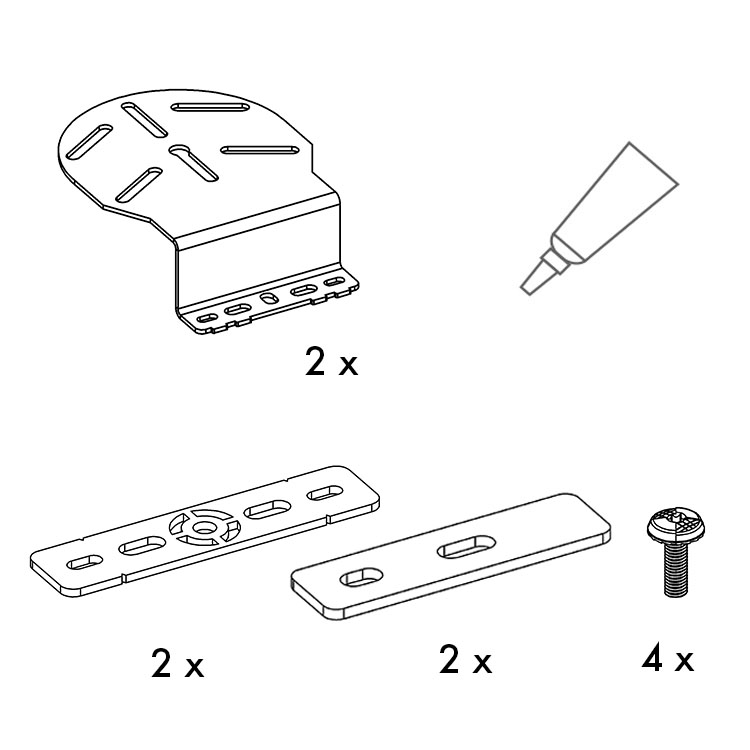 2 x

2 x

2 x

4 x