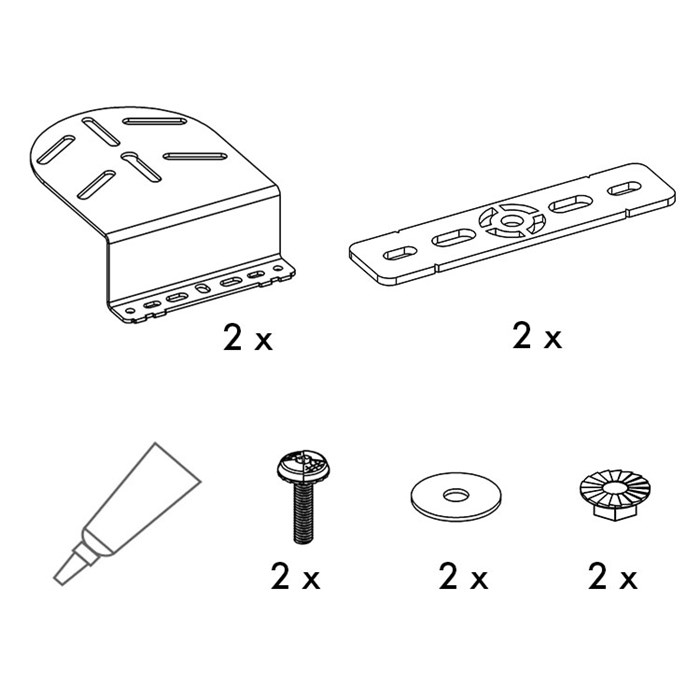 2 x

2 x

2 x

2 x

2 x