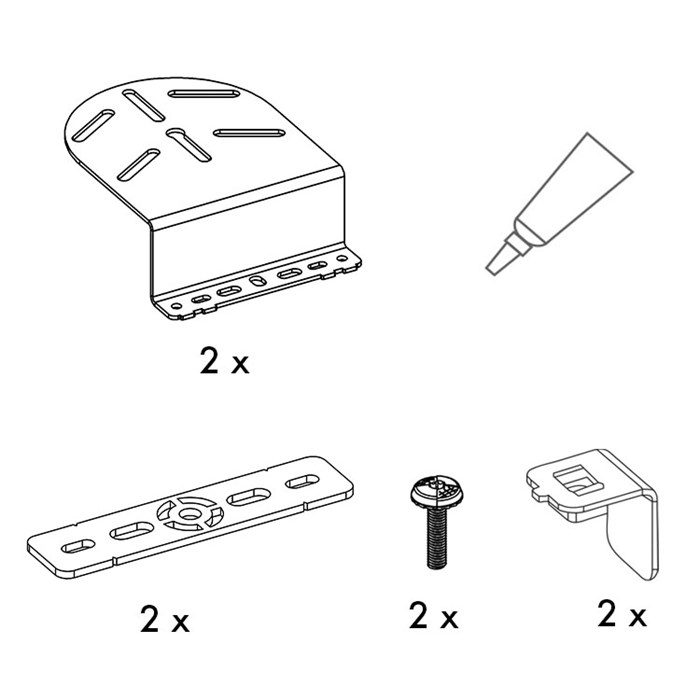 2 x

2 x

2 x

2 x